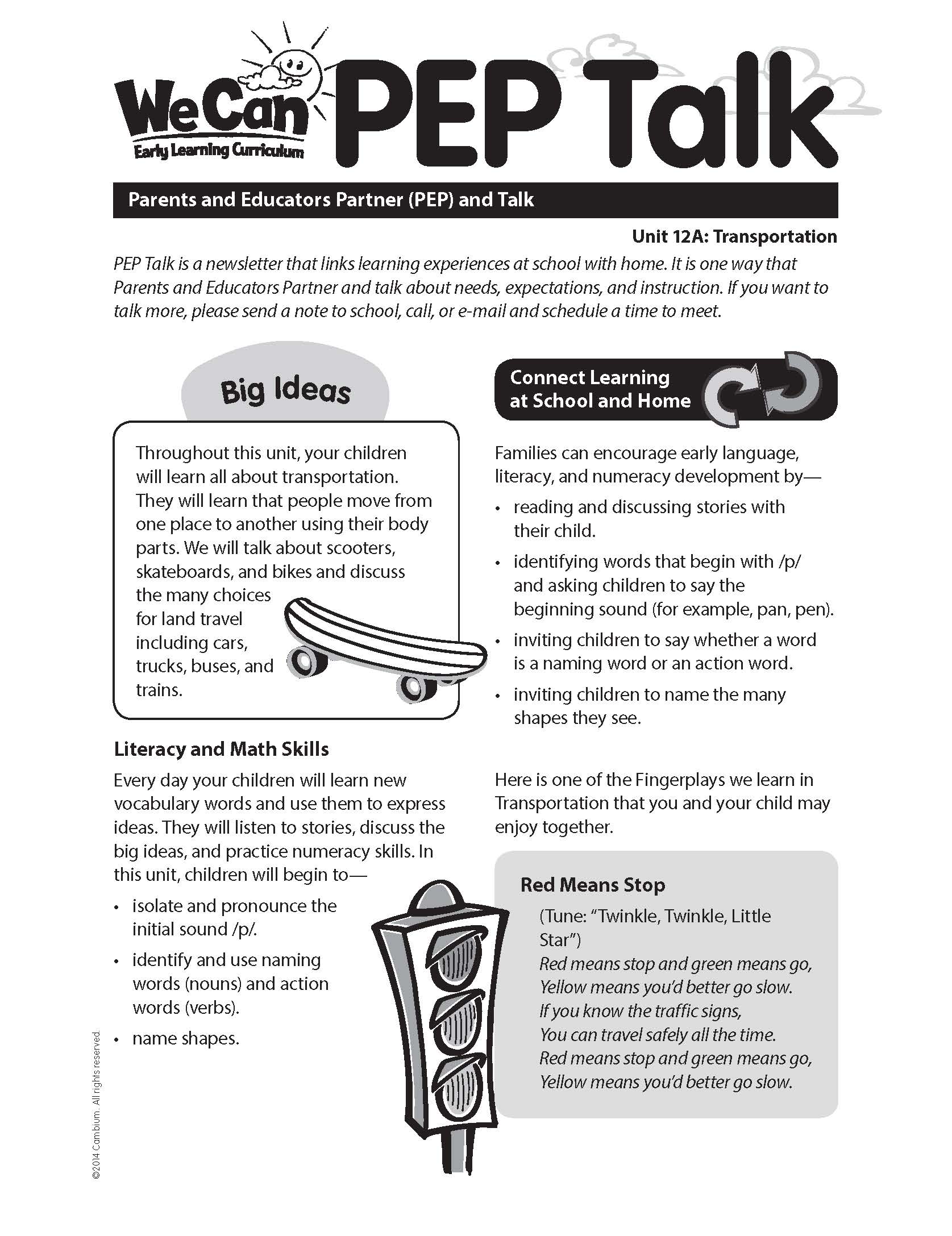 We Can
Early Learning Curriculum
PEP Talk

Parents and Educators Partner (PEP) and Talk

Unit 12A: Transportation

PEP Talk is a newsletter that links learning experiences at school with home. It is one way that Parents and Educators Partner and talk about needs, expectations, and instruction. If you want to talk more, please send a note to school, call, or e-mail and schedule a time to meet.

Big Ideas

Throughout this unit, your children will learn all about transportation. They will learn that people move from one place to another using their body parts. We will talk about scooters, skateboards, and bikes and discuss the many choices for land travel including cars, trucks, buses, and trains.

Literacy and Math Skills

Every day your children will learn new vocabulary words and use them to express ideas. They will listen to stories, discuss the big ideas, and practice numeracy skills. In this unit, children will begin to—

• isolate and pronounce the initial sound /p/.
• identify and use naming words (nouns) and action words (verbs).
• name shapes.

Connect Learning at School and Home

Families can encourage early language, literacy, and numeracy development by—

• reading and discussing stories with their child.
• identifying words that begin with /p/ and asking children to say the beginning sound (for example, pan, pen).
• inviting children to say whether a word is a naming word or an action word.
• inviting children to name the many shapes they see.

Here is one of the Fingerplays we learn in Transportation that you and your child may enjoy together.

Red Means Stop

(Tune: "Twinkle, Twinkle, Little Star")
Red means stop and green means go,
Yellow means you'd better go slow.
If you know the traffic signs,
You can travel safely all the time.
Red means stop and green means go,
Yellow means you'd better go slow.

©2014 Cambium. All rights reserved.